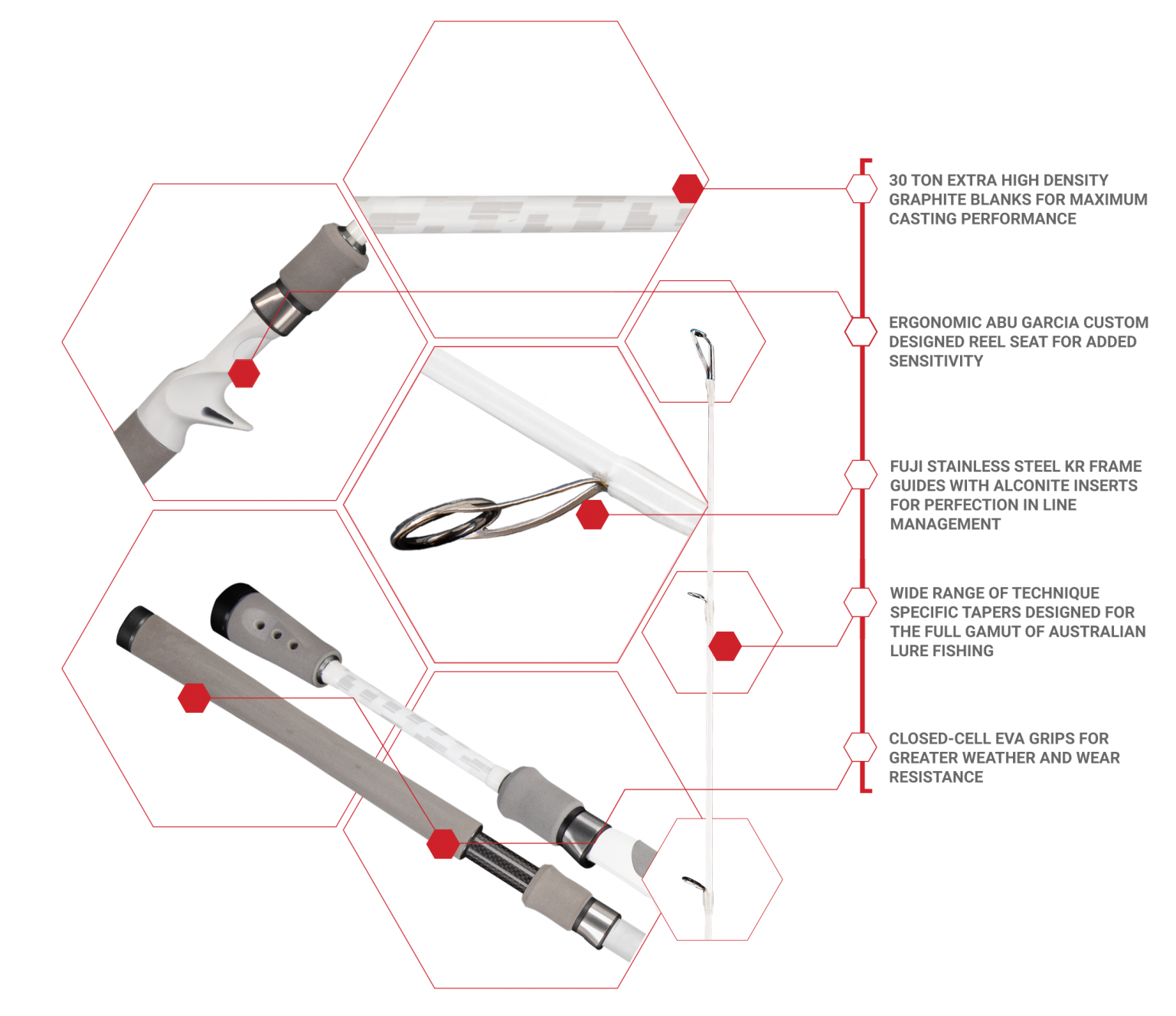 30 TON EXTRA HIGH DENSITY GRAPHITE BLANKS FOR MAXIMUM CASTING PERFORMANCE

ERGONOMIC ABU GARCIA CUSTOM DESIGNED REEL SEAT FOR ADDED SENSITIVITY

FUJI STAINLESS STEEL KR FRAME GUIDES WITH ALCONITE INSERTS FOR PERFECTION IN LINE MANAGEMENT

WIDE RANGE OF TECHNIQUE SPECIFIC TAPERS DESIGNED FOR THE FULL GAMUT OF AUSTRALIAN LURE FISHING

CLOSED-CELL EVA GRIPS FOR GREATER WEATHER AND WEAR RESISTANCE