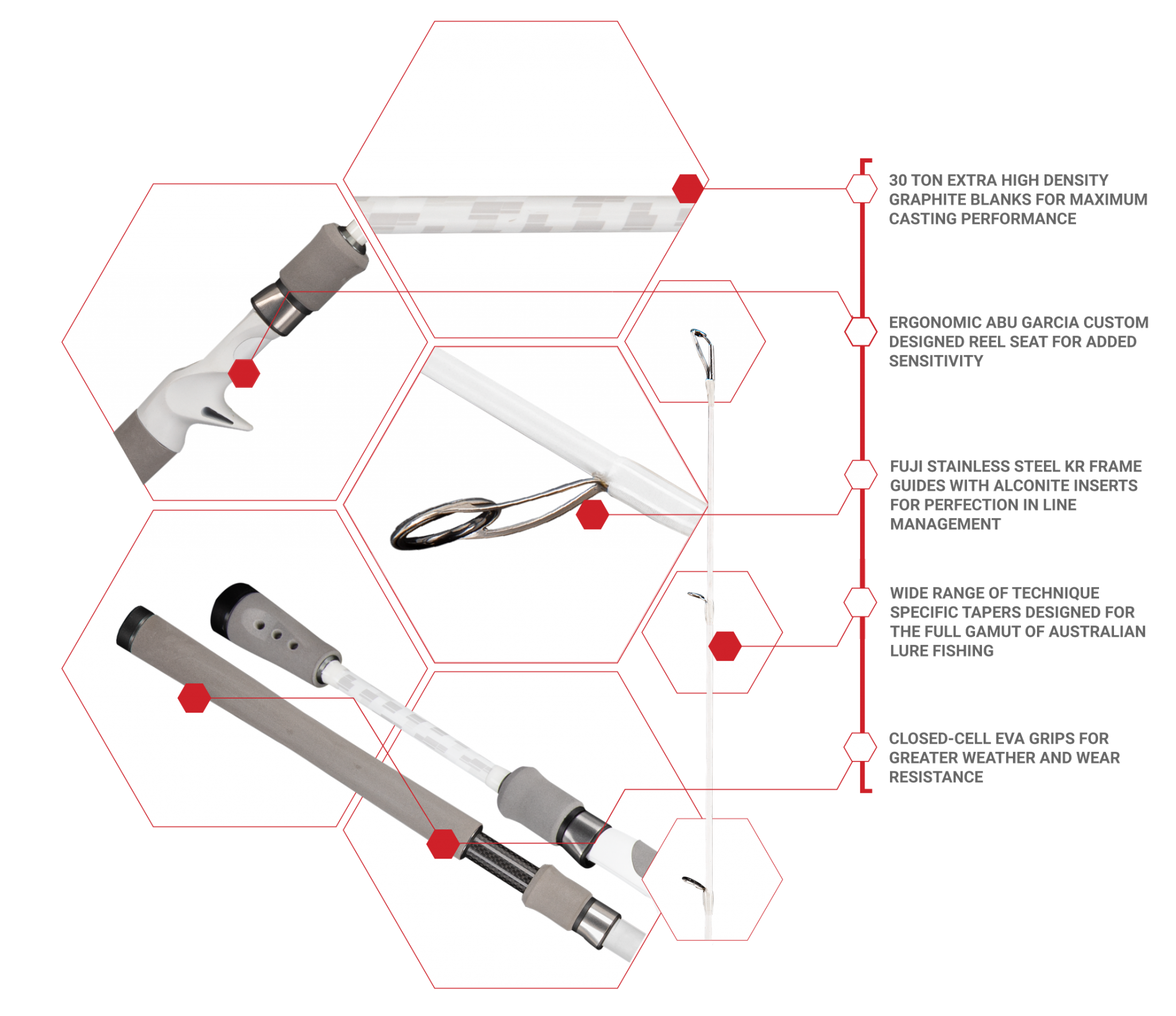 30 TON EXTRA HIGH DENSITY GRAPHITE BLANKS FOR MAXIMUM CASTING PERFORMANCE

ERGONOMIC ABU GARCIA CUSTOM DESIGNED REEL SEAT FOR ADDED SENSITIVITY

FUJI STAINLESS STEEL KR FRAME GUIDES WITH ALCONITE INSERTS FOR PERFECTION IN LINE MANAGEMENT

WIDE RANGE OF TECHNIQUE SPECIFIC TAPERS DESIGNED FOR THE FULL GAMUT OF AUSTRALIAN LURE FISHING

CLOSED-CELL EVA GRIPS FOR GREATER WEATHER AND WEAR RESISTANCE